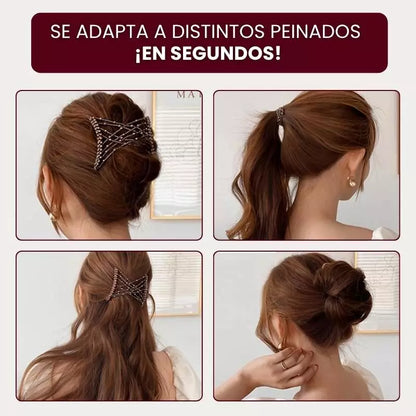 SE ADAPTA A DISTINTOS PEINADOS
¡EN SEGUNDOS!

MA